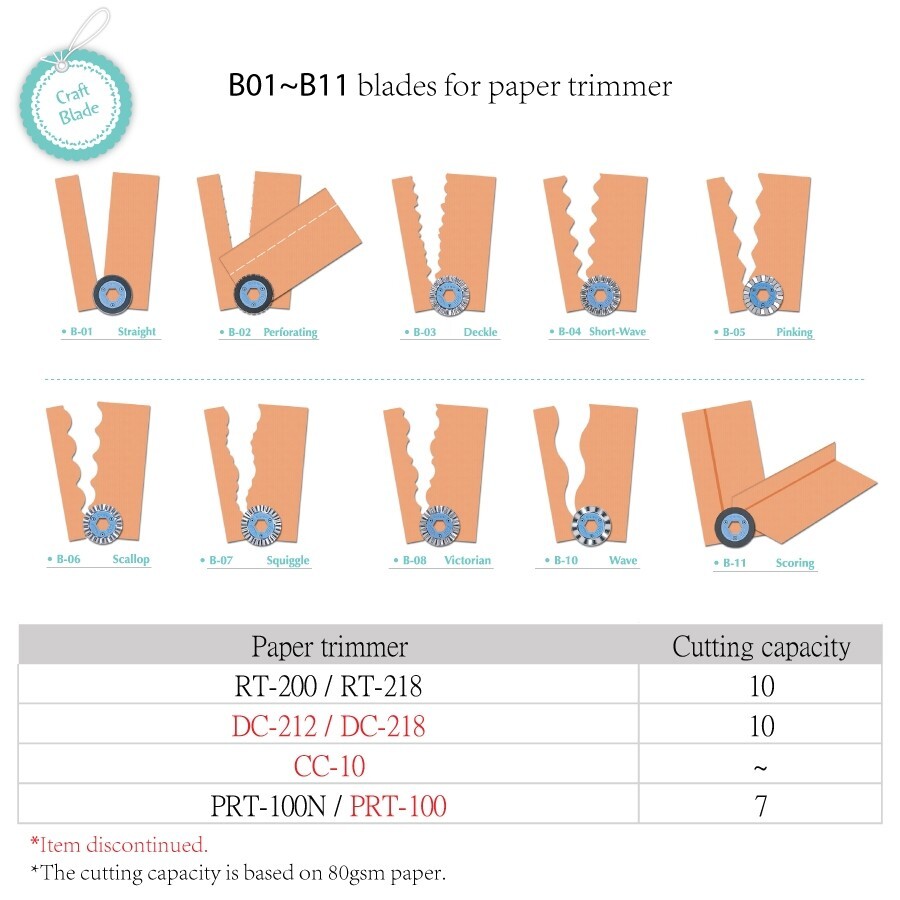 Craft Blade

B01~B11 blades for paper trimmer

• B-01 Straight
• B-02 Perforating
• B-03 Deckle
• B-04 Short-Wave
• B-05 Pinking
• B-06 Scallop
• B-07 Squiggle
• B-08 Victorian
• B-10 Wave
• B-11 Scoring

| Paper trimmer | Cutting capacity |
|---|---|
| RT-200 / RT-218 | 10 |
| DC-212 / DC-218 | 10 |
| CC-10 | ~ |
| PRT-100N / PRT-100 | 7 |

*Item discontinued.
*The cutting capacity is based on 80gsm paper.